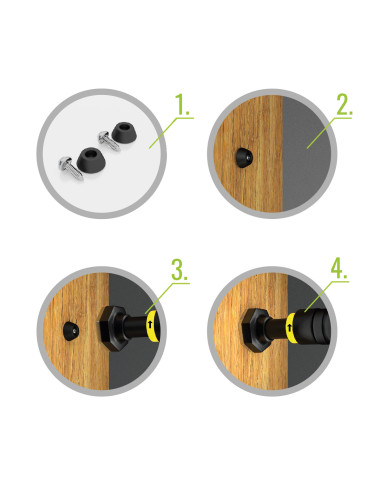 1.

2.

3.

4.